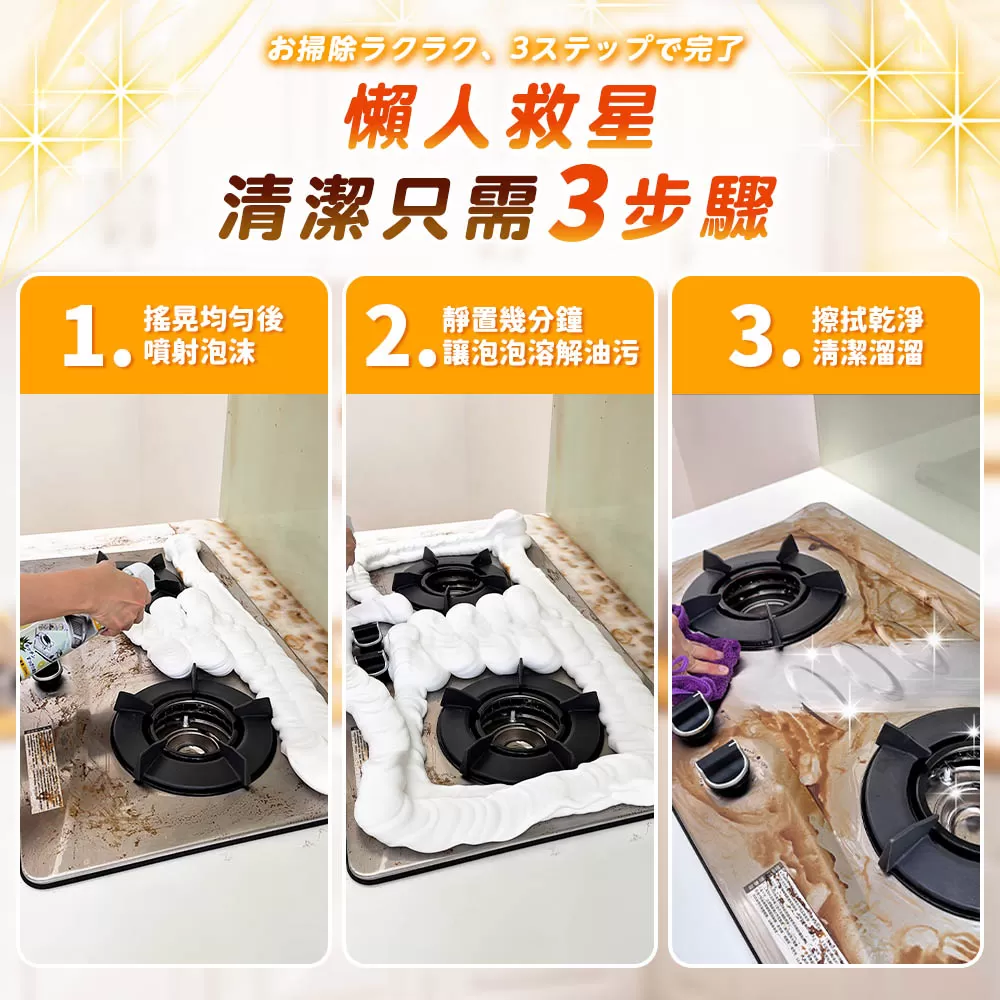 お掃除ラクラク、3ステップで完了

懶人救星

清潔只需3步驟

1. 搖晃均勻後 噴射泡沫

2. 靜置幾分鐘 讓泡泡溶解油污

3. 擦拭乾淨 清潔溜溜