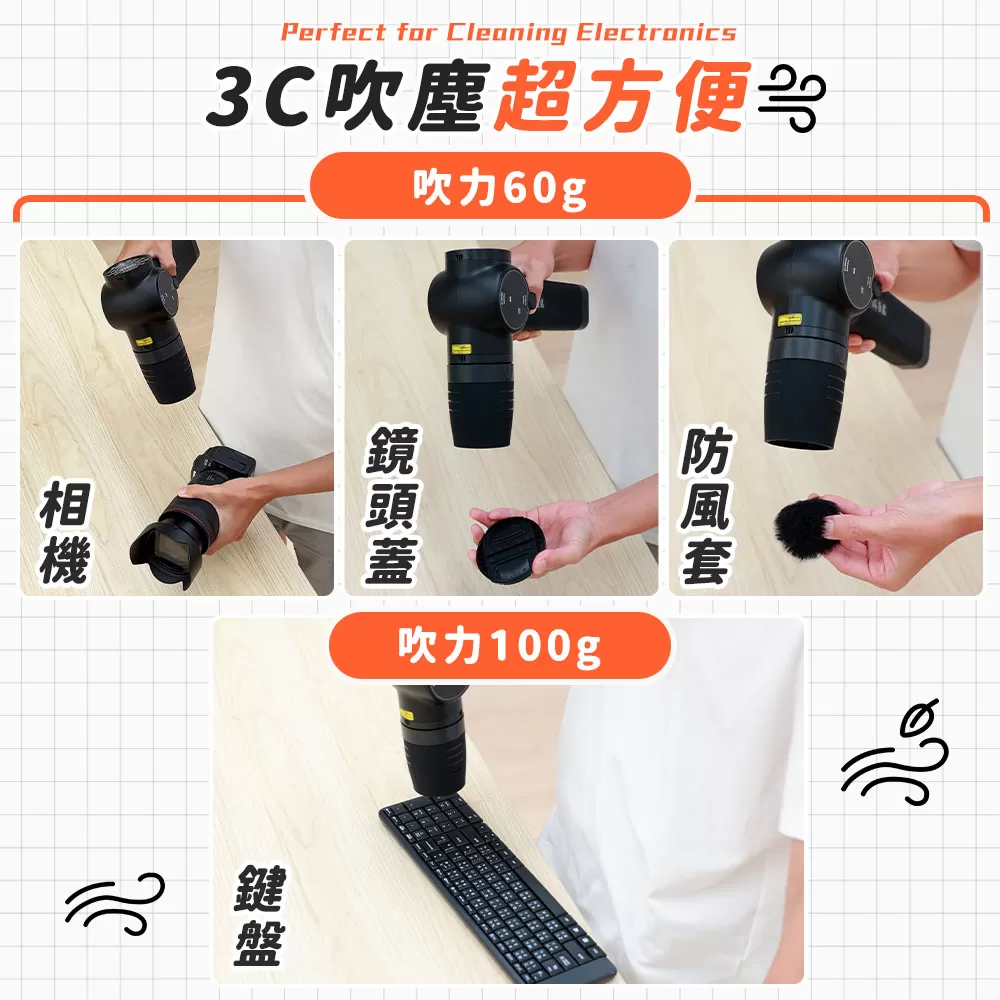 Perfect for Cleaning Electronics

3C吹塵超方便

吹力60g

相機

鏡頭蓋

防風套

吹力100g

鍵盤