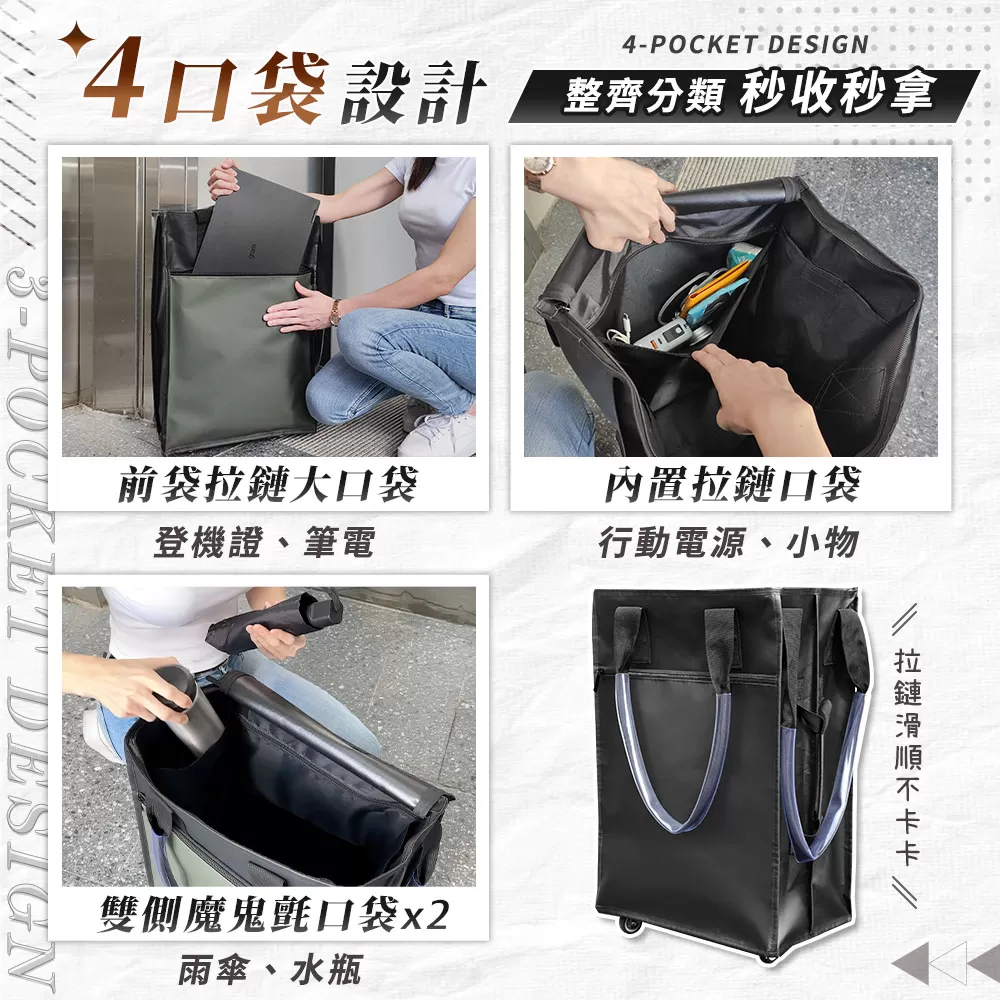 4口袋設計

4-POCKET DESIGN

整齊分類 秒收秒拿

3-POCKET DESIGN

前袋拉鏈大口袋

登機證、筆電

內置拉鏈口袋

行動電源、小物

雙側魔鬼氈口袋x2

雨傘、水瓶

拉鏈滑順不卡卡