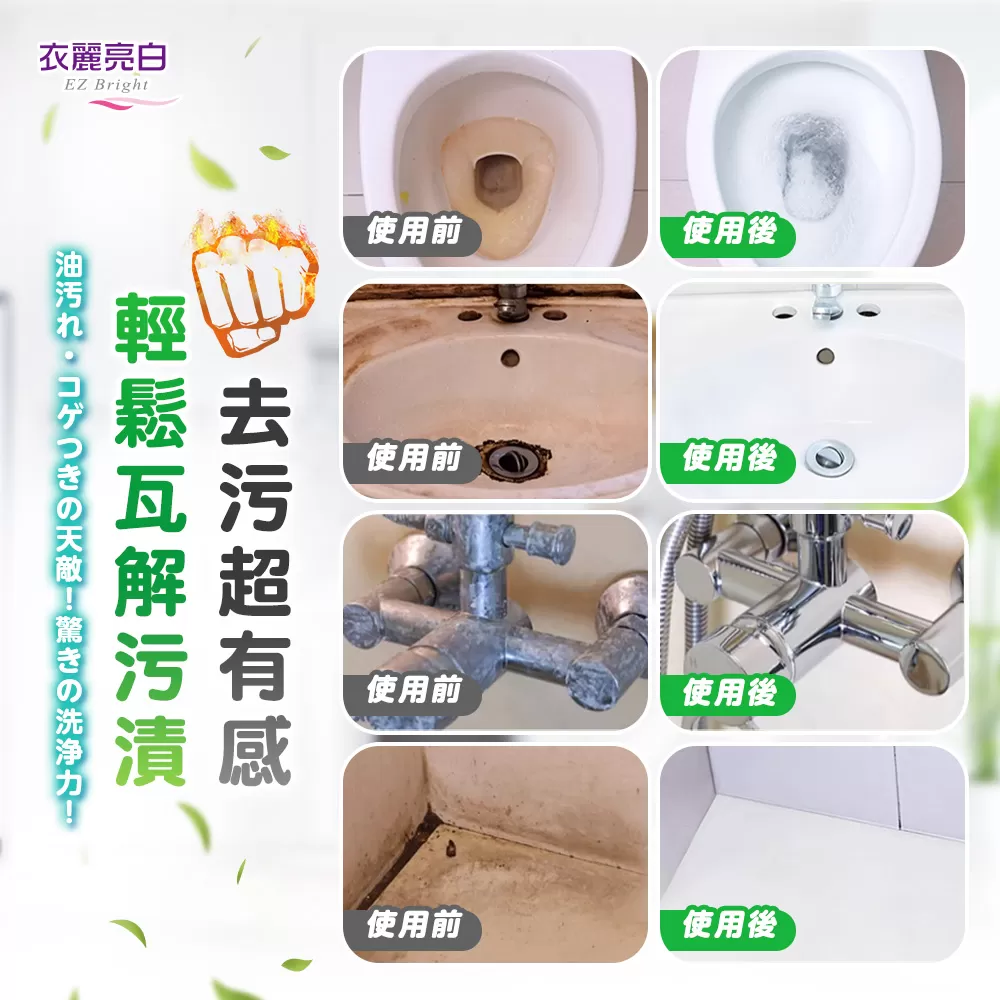 衣麗亮白
EZ Bright

去污超有感

輕鬆瓦解污漬

油汚れ・コゲつきの天敵！驚きの洗浄力！

使用前
使用後
使用前
使用後
使用前
使用後
使用前
使用後