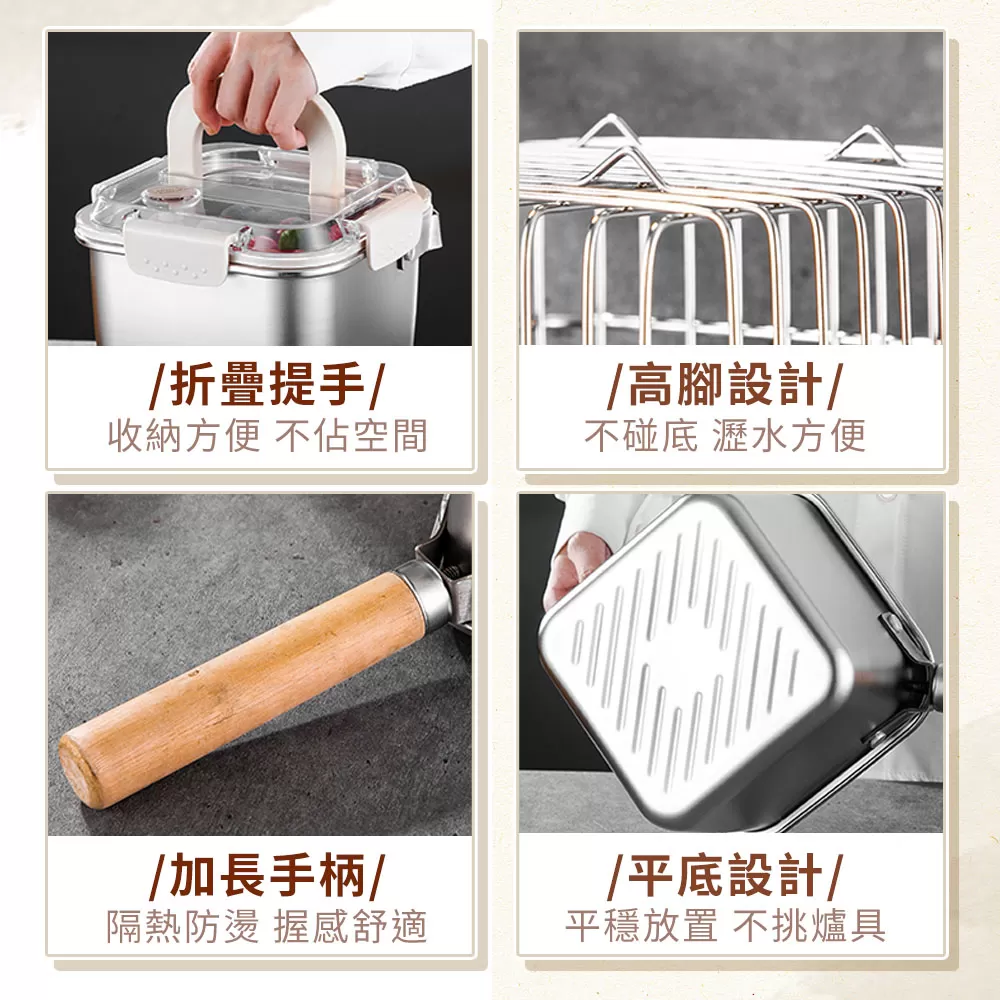 /折疊提手/
收納方便 不佔空間

/高腳設計/
不碰底 瀝水方便

/加長手柄/
隔熱防燙 握感舒適

/平底設計/
平穩放置 不挑爐具