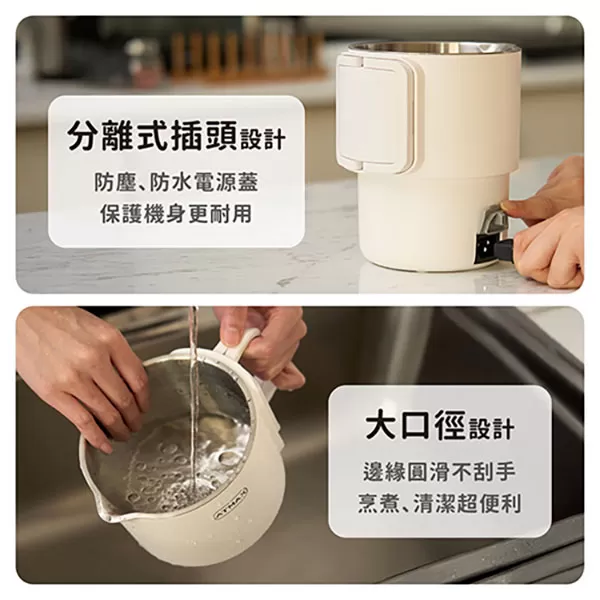 分離式插頭設計

防塵、防水電源蓋
保護機身更耐用

大口徑設計

邊緣圓滑不刮手
烹煮、清潔超便利

ATMAN