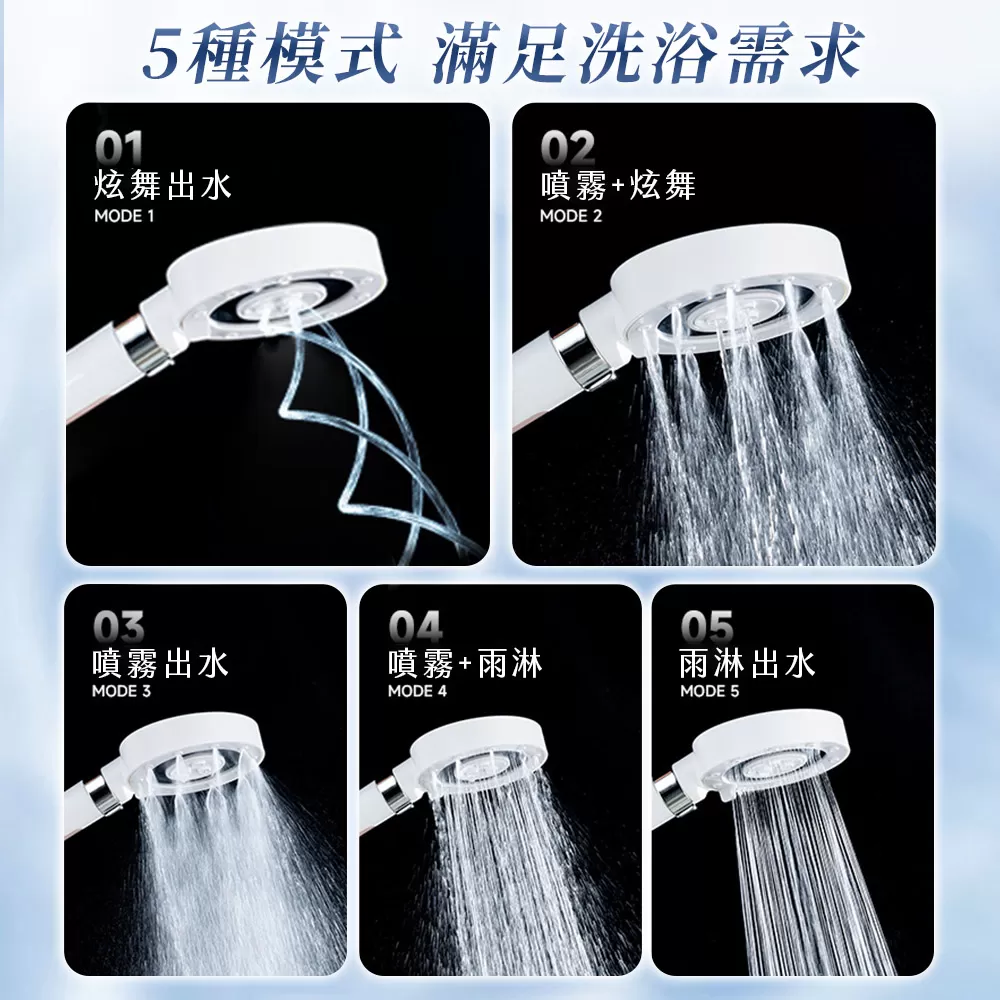 5種模式 滿足洗浴需求

01
炫舞出水
MODE 1

02
噴霧+炫舞
MODE 2

03
噴霧出水
MODE 3

04
噴霧+雨淋
MODE 4

05
雨淋出水
MODE 5