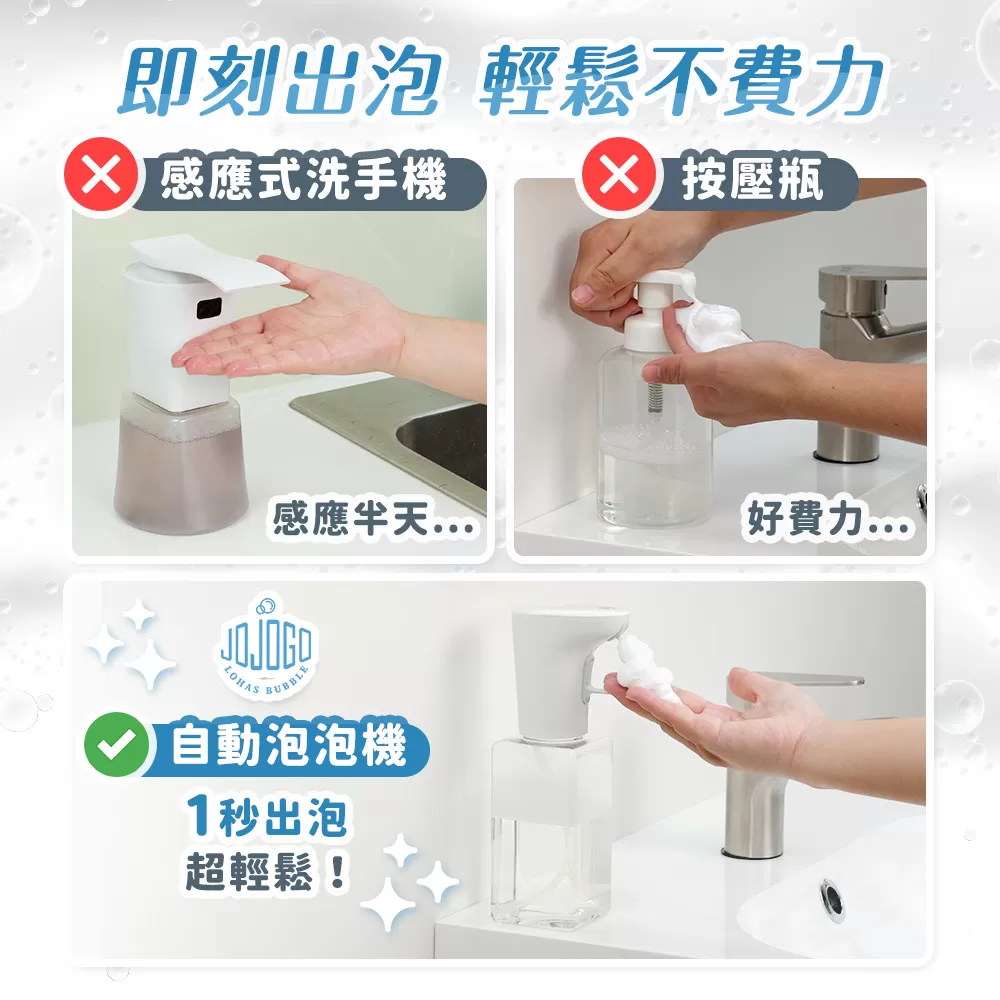 即刻出泡 輕鬆不費力

感應式洗手機

感應半天...

按壓瓶

好費力...

JOJOGO
LOHAS BUBBLE

自動泡泡機

1秒出泡
超輕鬆！