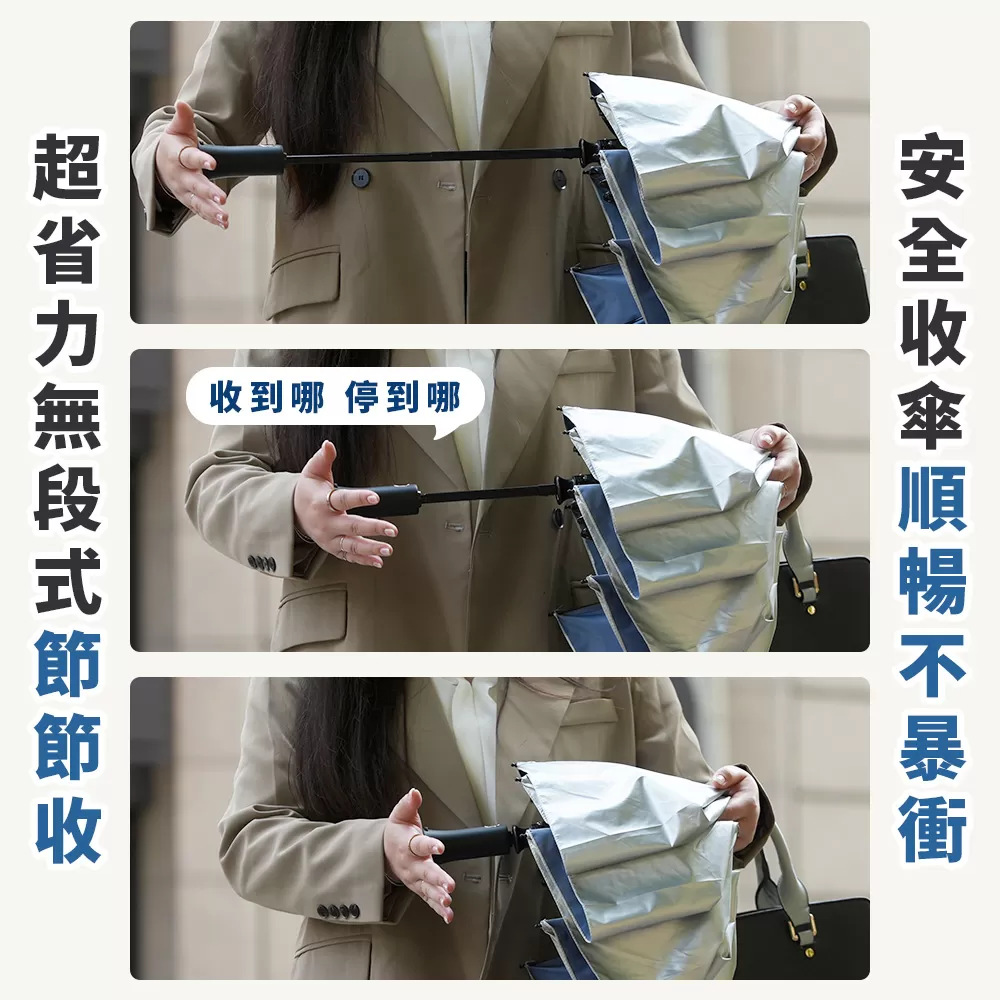 超省力無段式節節收

收到哪 停到哪

安全收傘順暢不暴衝