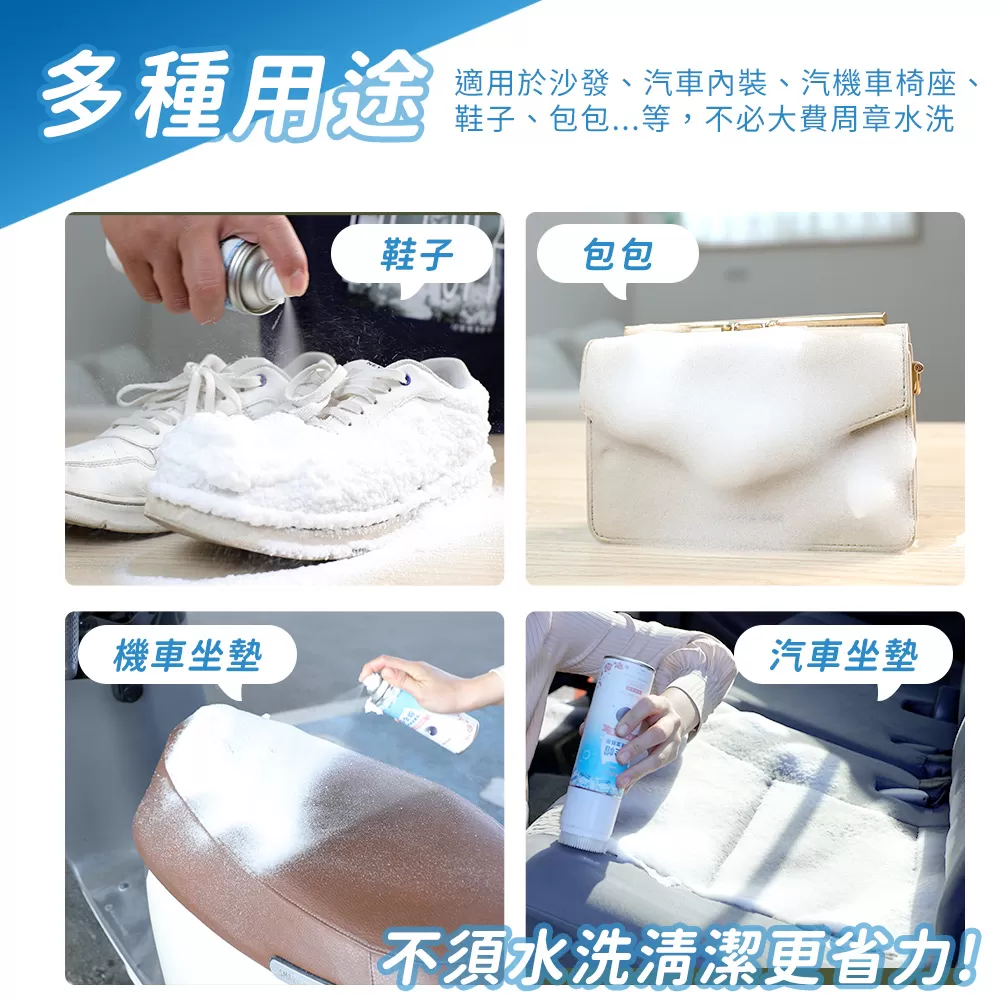 多種用途

適用於沙發、汽車內裝、汽機車椅座、鞋子、包包...等，不必大費周章水洗

鞋子

包包

機車坐墊

汽車坐墊

不須水洗清潔更省力!