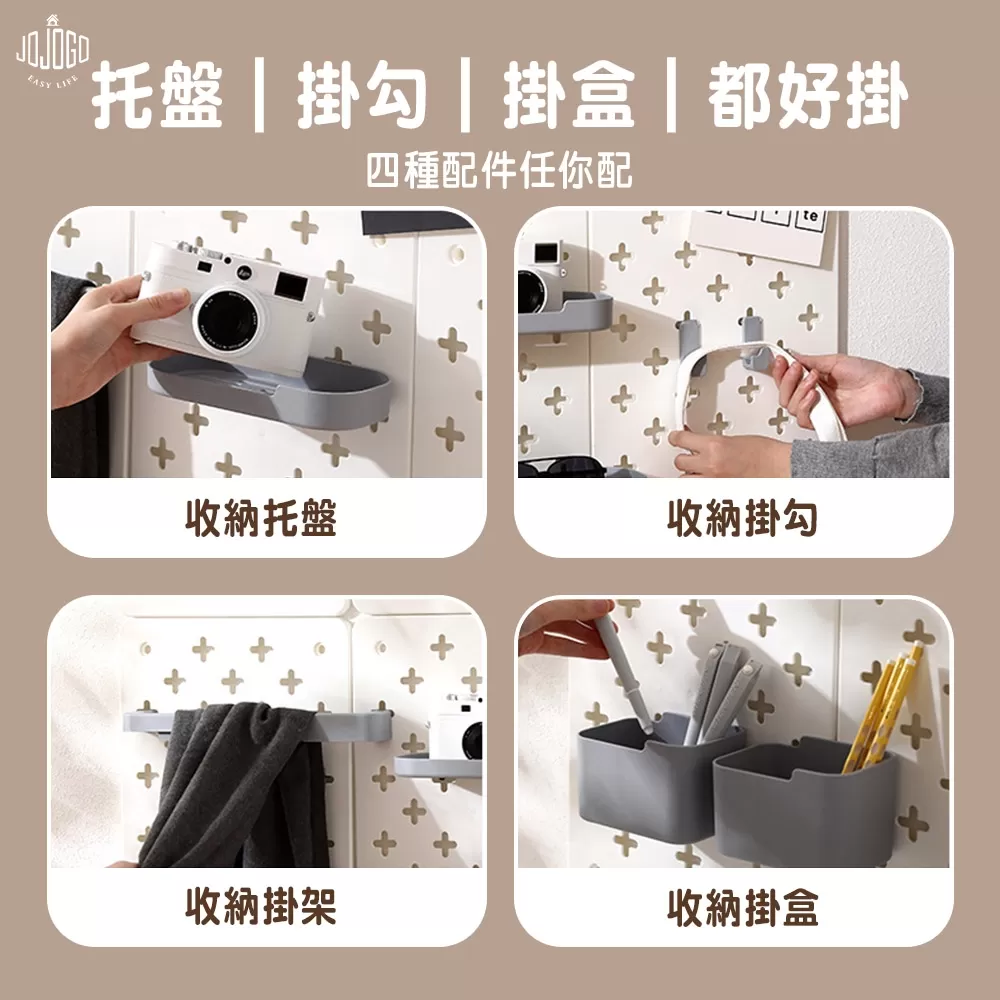 JOJOGO
EASY LIFE

托盤｜掛勾｜掛盒｜都好掛
四種配件任你配

te

收納托盤

收納掛勾

收納掛架

收納掛盒