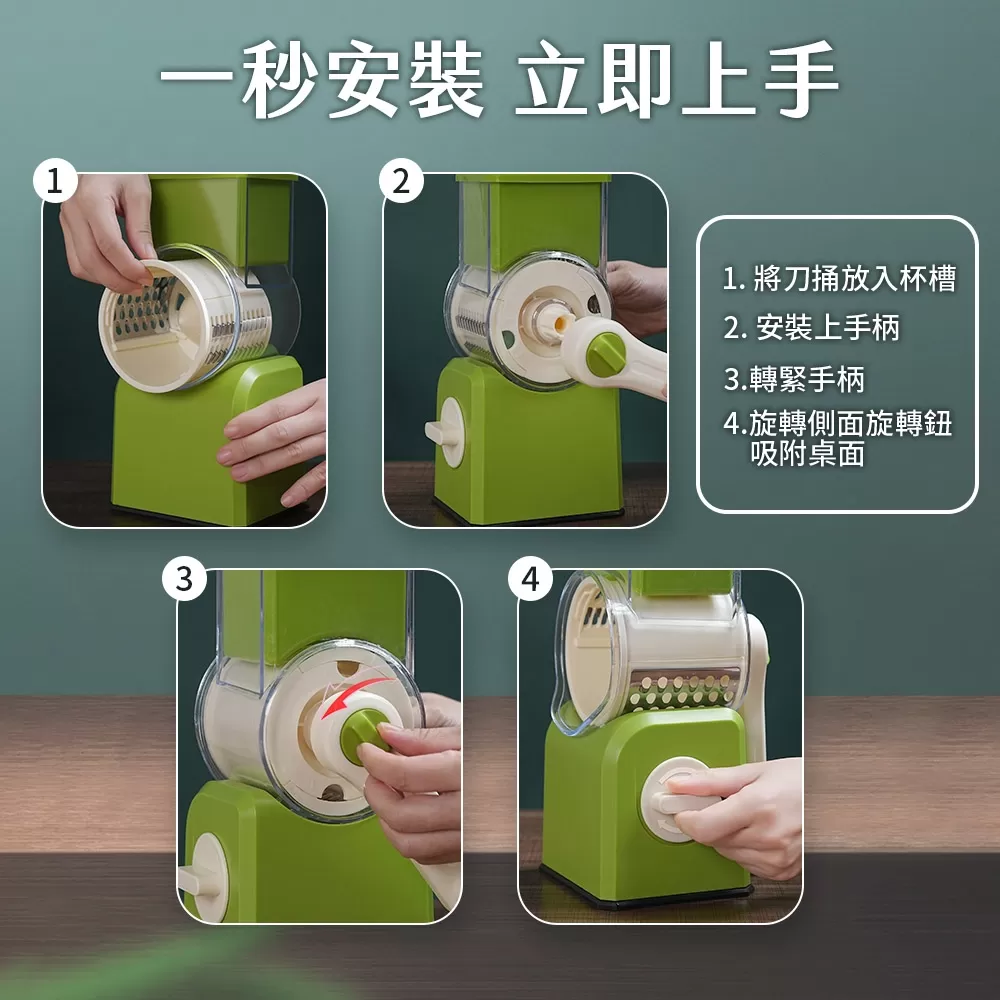 一秒安裝 立即上手

1

2

1. 將刀捅放入杯槽
2. 安裝上手柄
3.轉緊手柄
4.旋轉側面旋轉鈕吸附桌面

3

4