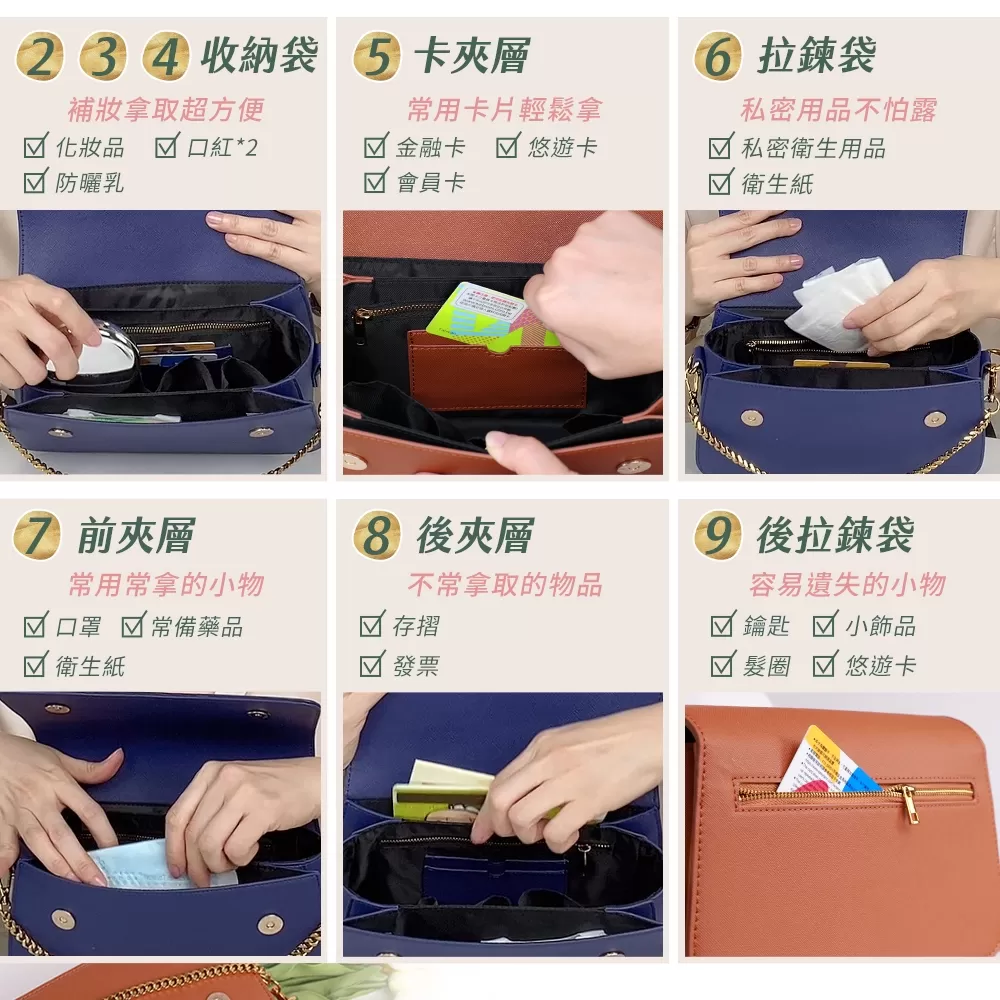 2 3 4 收納袋
補妝拿取超方便
☑ 化妝品 ☑ 口紅*2
☑ 防曬乳

5 卡夾層
常用卡片輕鬆拿
☑ 金融卡 ☑ 悠遊卡
☑ 會員卡

6 拉鍊袋
私密用品不怕露
☑ 私密衛生用品
☑ 衛生紙

7 前夾層
常用常拿的小物
☑ 口罩 ☑ 常備藥品
☑ 衛生紙

8 後夾層
不常拿取的物品
☑ 存摺
☑ 發票

9 後拉鍊袋
容易遺失的小物
☑ 鑰匙 ☑ 小飾品
☑ 髮圈 ☑ 悠遊卡