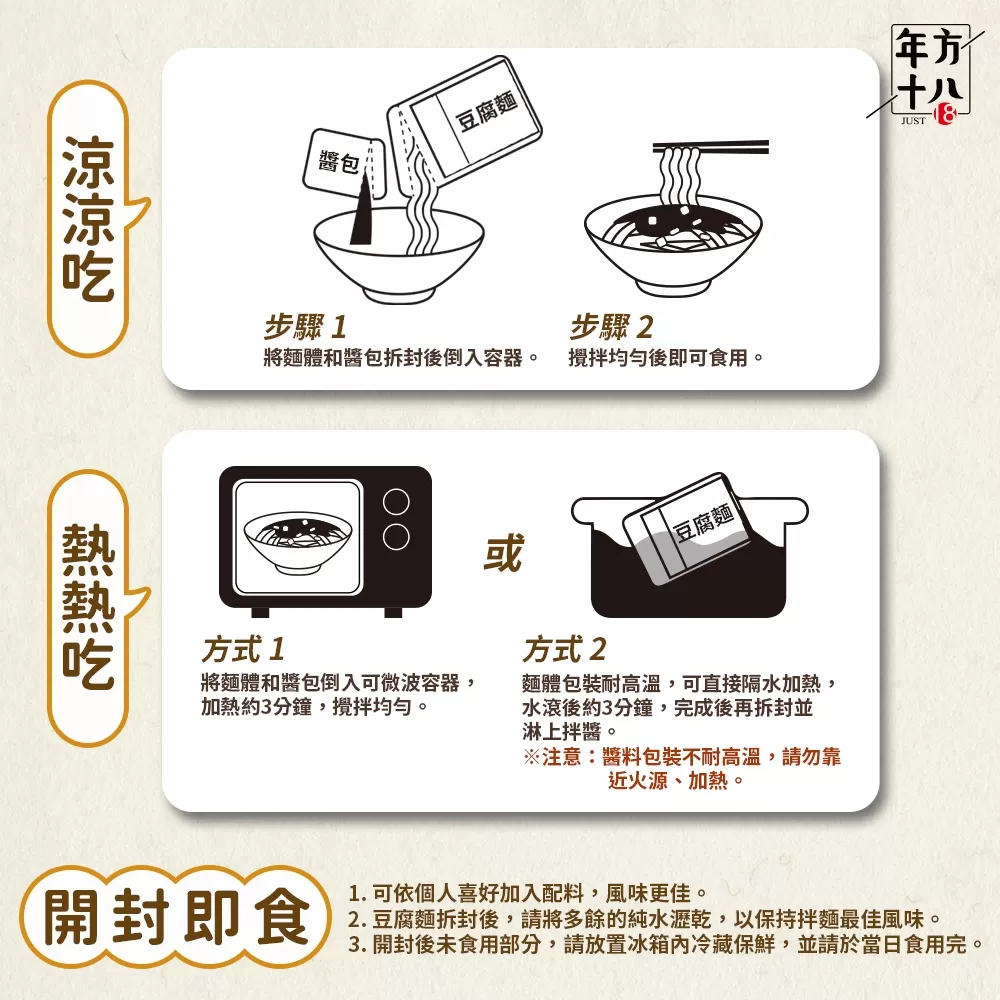 年方十八
JUST 18

涼涼吃

醬包
豆腐麵

步驟 1
將麵體和醬包拆封後倒入容器。

步驟 2
攪拌均勻後即可食用。

熱熱吃

或

豆腐麵

方式 1
將麵體和醬包倒入可微波容器，加熱約3分鐘，攪拌均勻。

方式 2
麵體包裝耐高溫，可直接隔水加熱，水滾後約3分鐘，完成後再拆封並淋上拌醬。
※注意：醬料包裝不耐高溫，請勿靠近火源、加熱。

開封即食

1. 可依個人喜好加入配料，風味更佳。
2. 豆腐麵拆封後，請將多餘的純水瀝乾，以保持拌麵最佳風味。
3. 開封後未食用部分，請放置冰箱內冷藏保鮮，並請於當日食用完。