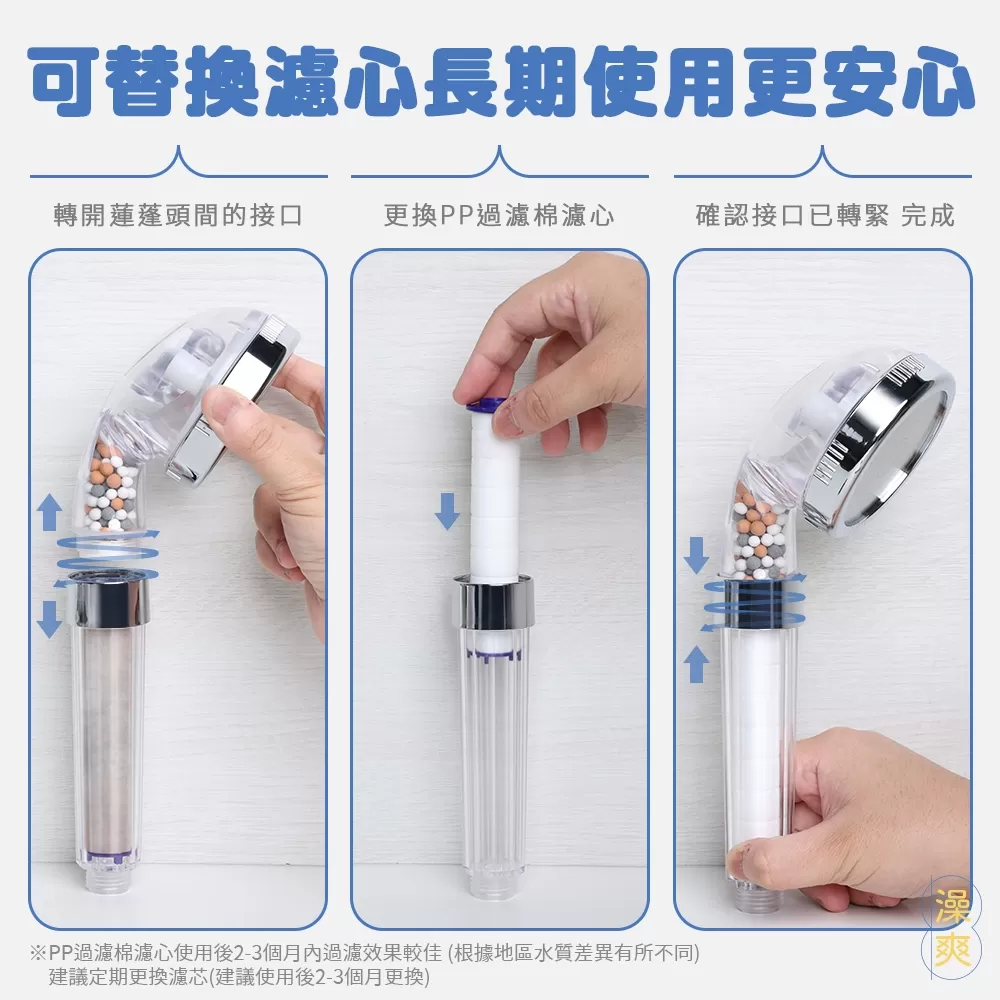 可替換濾心長期使用更安心

轉開蓮蓬頭間的接口

更換PP過濾棉濾心

確認接口已轉緊 完成

※PP過濾棉濾心使用後2-3個月內過濾效果較佳 (根據地區水質差異有所不同)
建議定期更換濾芯(建議使用後2-3個月更換)

澡爽